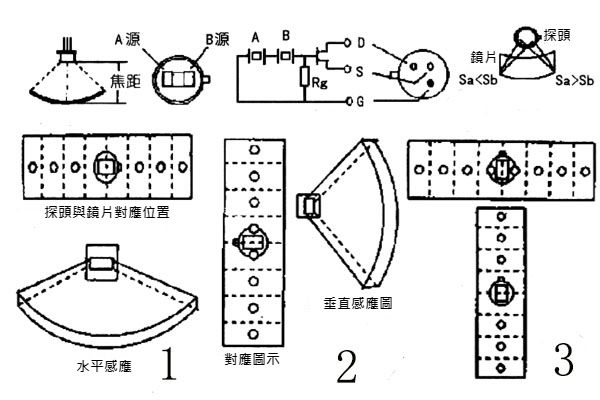 A源
B源
焦距
A
B
Rg
D
S
G
探頭
鏡片
Sa<Sb
Sa>Sb
探頭與鏡片對應位置
水平感應
1
對應圖示
垂直感應圖
2
3